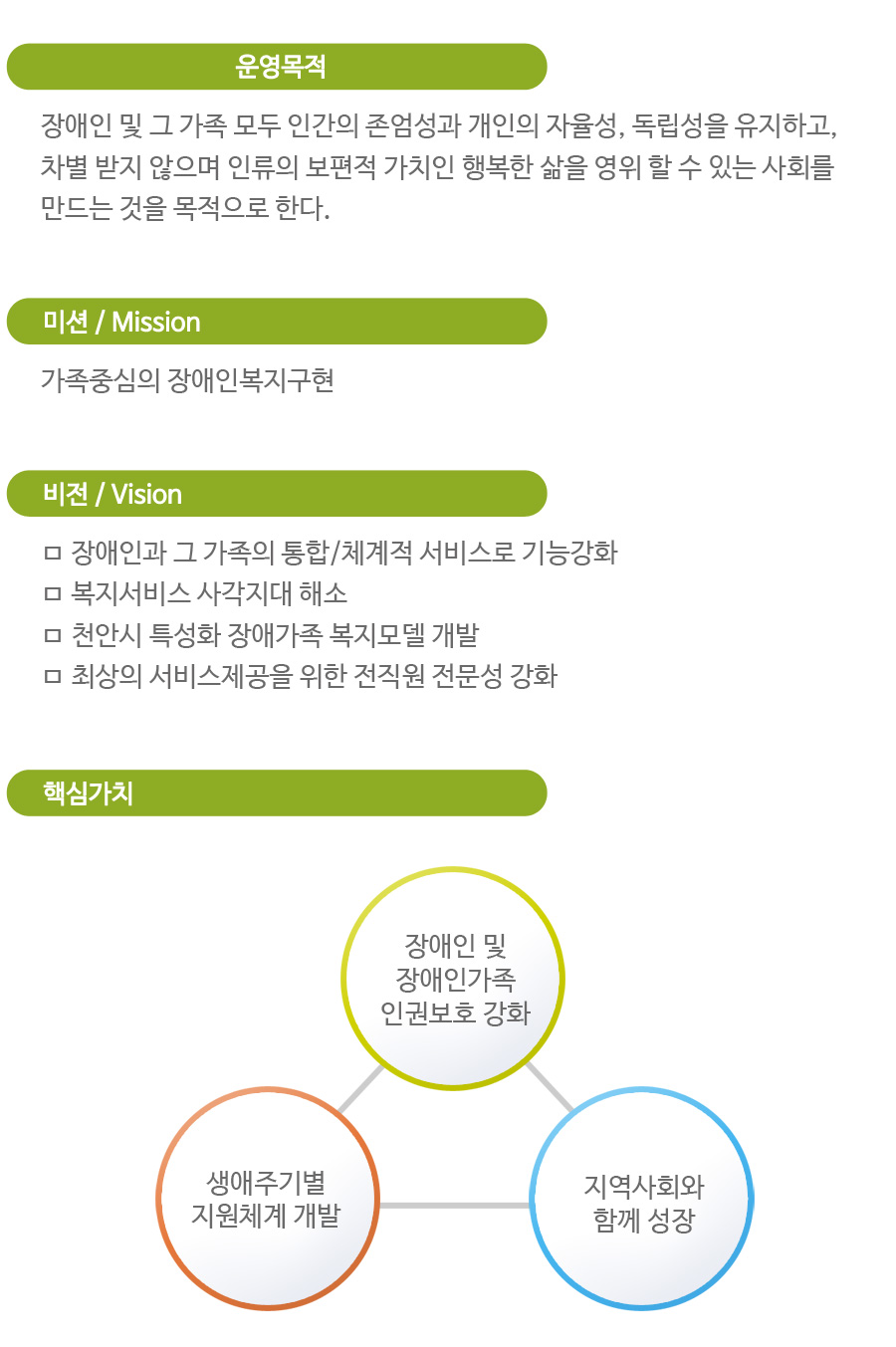 운영목적

장애인 및 그 가족 모두 인간의 존엄성과 개인의 자율성, 독립성을 유지하고, 차별 받지 않으며 인류의 보편적 가치인 행복한 삶을 영위 할 수 있는 사회를 만드는 것을 목적으로 한다.

미션 / Mission

가족중심의 장애인복지구현

비전 / Vision

☐ 장애인과 그 가족의 통합/체계적 서비스로 기능강화
☐ 복지서비스 사각지대 해소
☐ 천안시 특성화 장애가족 복지모델 개발
☐ 최상의 서비스제공을 위한 전직원 전문성 강화

핵심가치

장애인 및
장애인가족
인권보호 강화

생애주기별
지원체계 개발

지역사회와
함께 성장